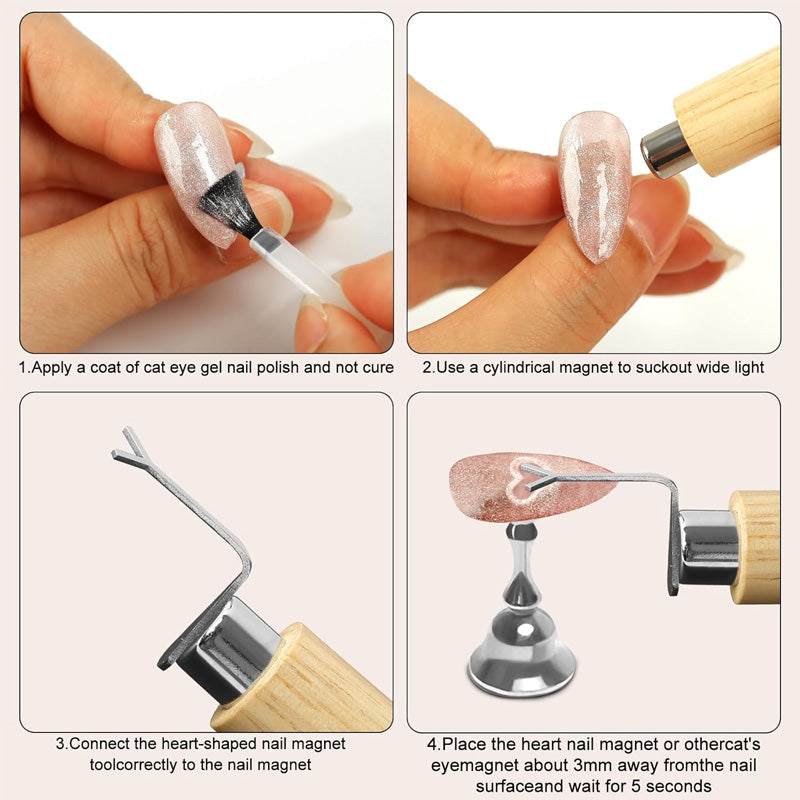 1.Apply a coat of cat eye gel nail polish and not cure

2.Use a cylindrical magnet to suckout wide light

3.Connect the heart-shaped nail magnet toolcorrectly to the nail magnet

4.Place the heart nail magnet or othercat's eyemagnet about 3mm away fromthe nail surfaceand wait for 5 seconds