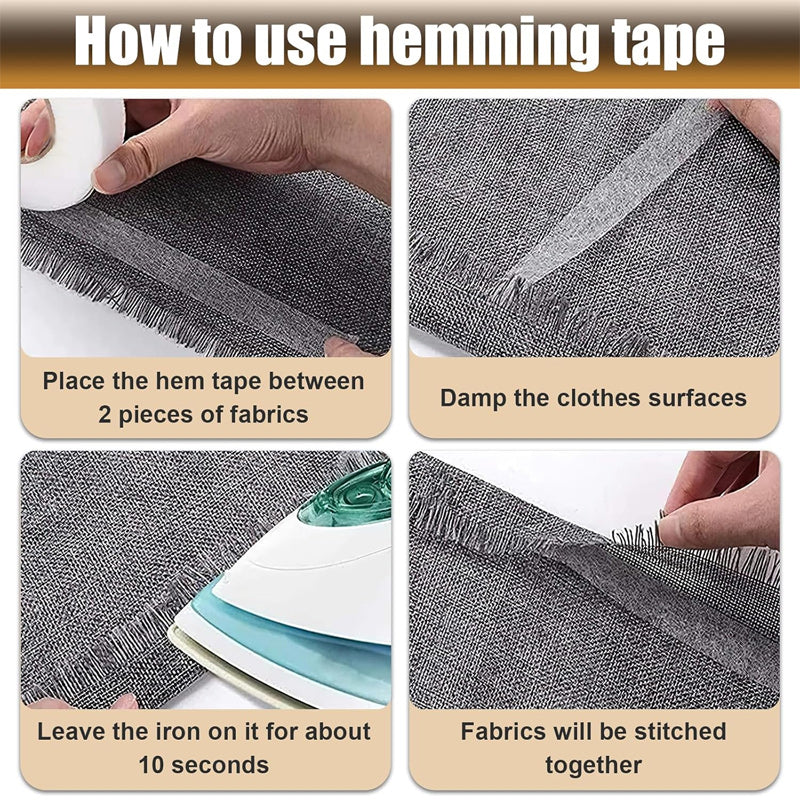 How to use hemming tape

Place the hem tape between 2 pieces of fabrics

Damp the clothes surfaces

Leave the iron on it for about 10 seconds

Fabrics will be stitched together